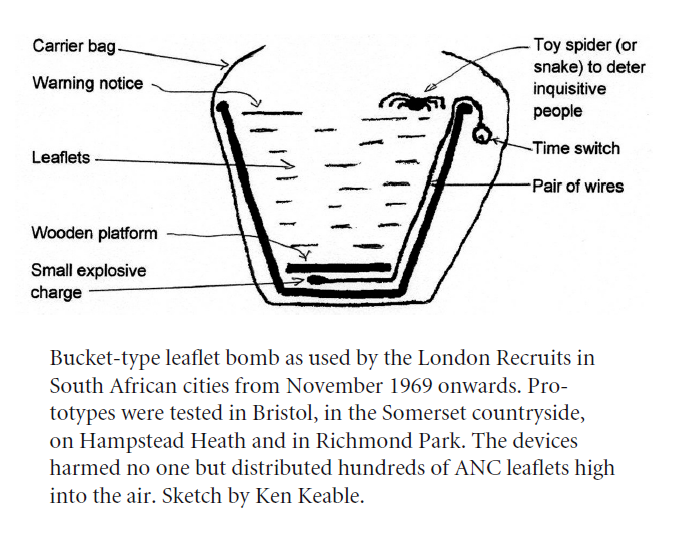 Carrier bag

Warning notice

Leaflets

Wooden platform

Small explosive charge

Toy spider (or snake) to deter inquisitive people

Time switch

Pair of wires

Bucket-type leaflet bomb as used by the London Recruits in South African cities from November 1969 onwards. Prototypes were tested in Bristol, in the Somerset countryside, on Hampstead Heath and in Richmond Park. The devices harmed no one but distributed hundreds of ANC leaflets high into the air. Sketch by Ken Keable.